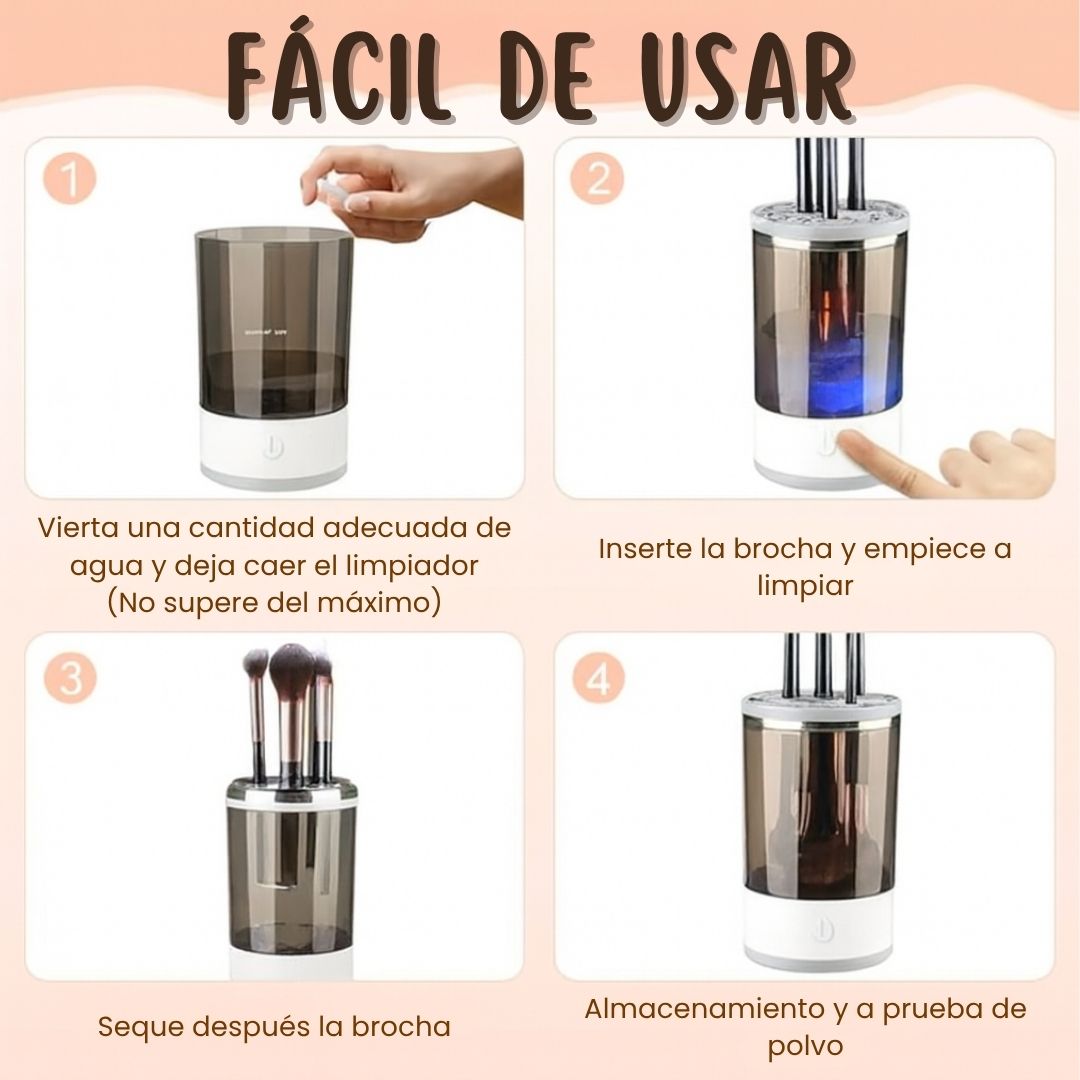 FÁCIL DE USAR

1

Vierta una cantidad adecuada de agua y deja caer el limpiador (No supere del máximo)

2

Inserte la brocha y empiece a limpiar

3

Seque después la brocha

4

Almacenamiento y a prueba de polvo